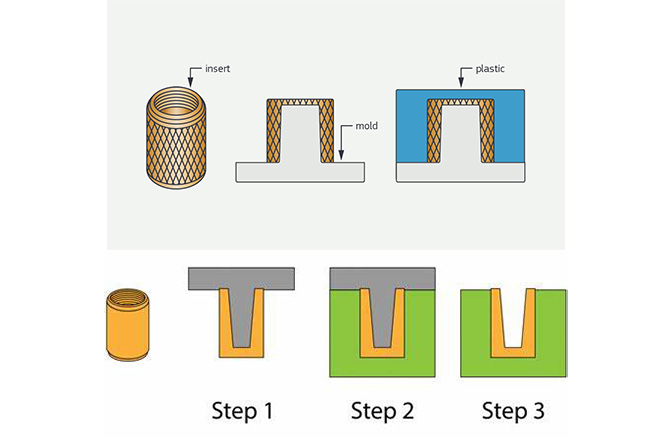 insert

mold

plastic

Step 1

Step 2

Step 3